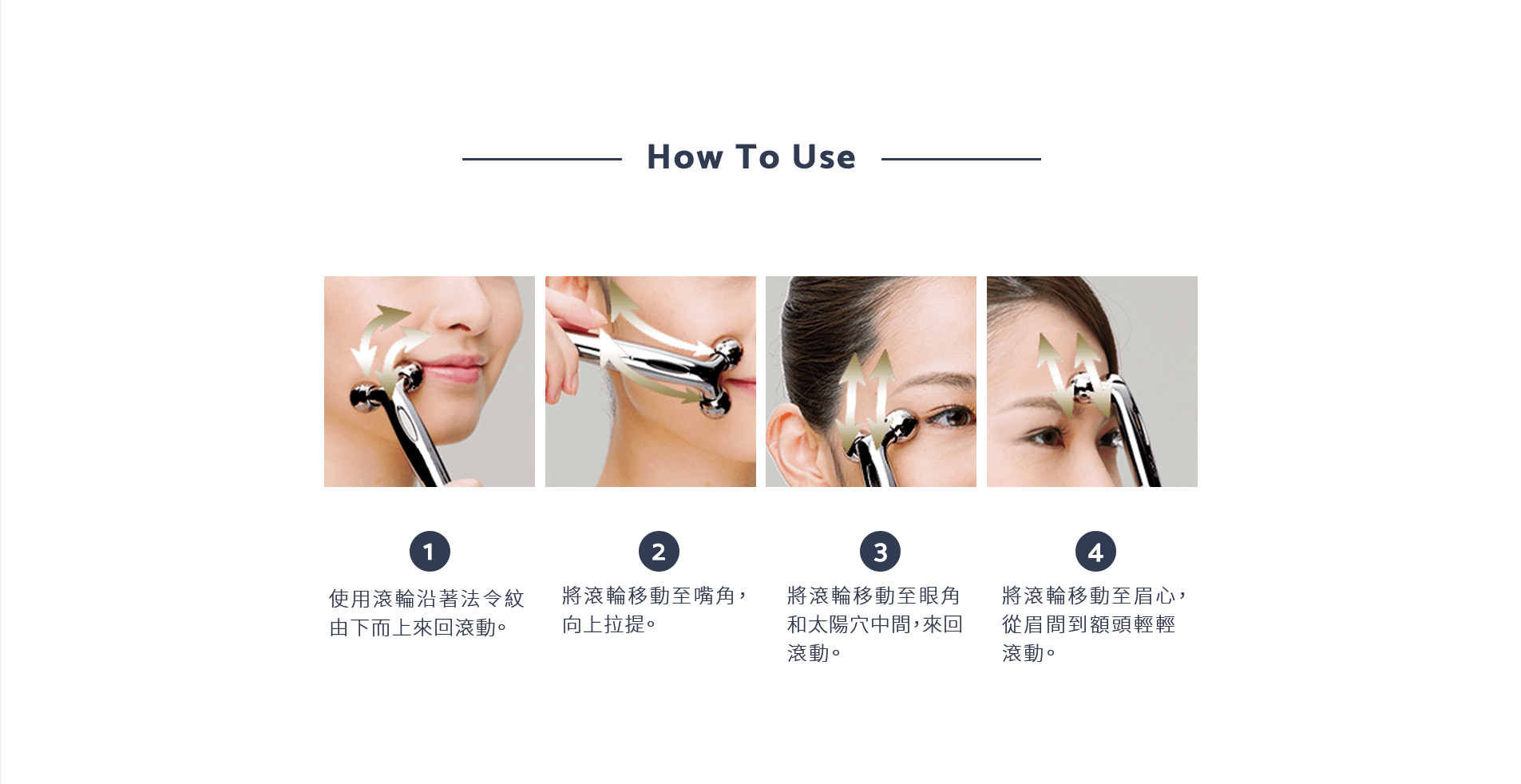 How To Use

1
使用滾輪沿著法令紋由下而上來回滾動。

2
將滾輪移動至嘴角，向上拉提。

3
將滾輪移動至眼角和太陽穴中間，來回滾動。

4
將滾輪移動至眉心，從眉間到額頭輕輕滾動。