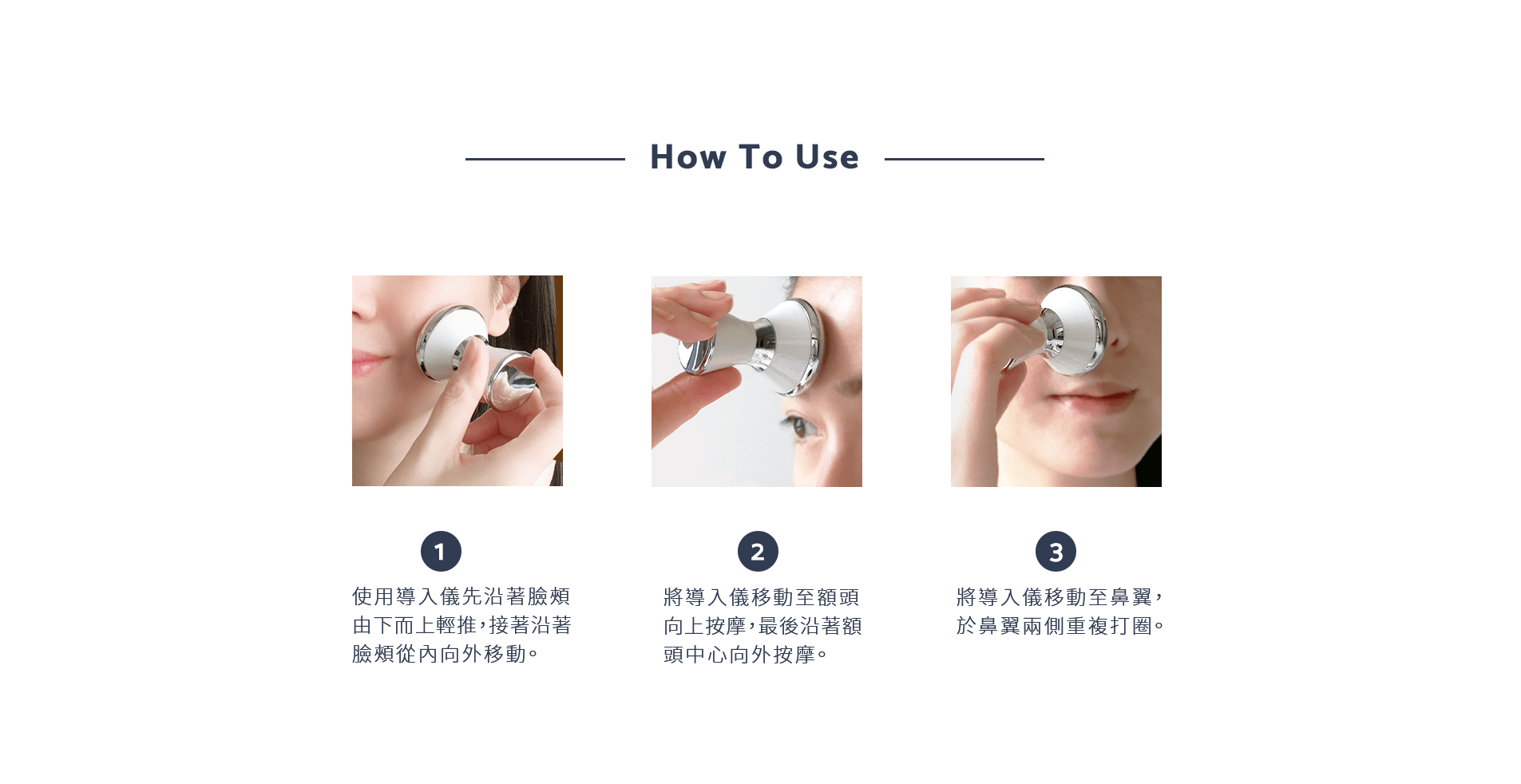 How To Use

1

使用導入儀先沿著臉頰由下而上輕推，接著沿著臉頰從內向外移動。

2

將導入儀移動至額頭向上按摩，最後沿著額頭中心向外按摩。

3

將導入儀移動至鼻翼，於鼻翼兩側重複打圈。